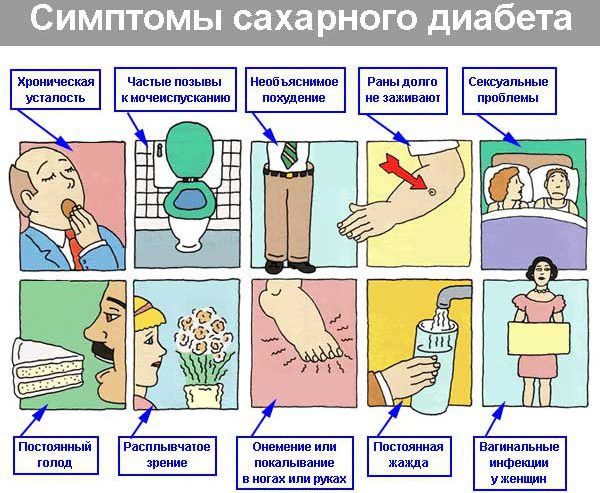 Симптомы сахарного диабета

Хроническая усталость

Частые позывы к мочеиспусканию

Необъяснимое похудение

Раны долго не заживают

Сексуальные проблемы

Постоянный голод

Расплывчатое зрение

Онемение или покалывание в ногах или руках

Постоянная жажда

Вагинальные инфекции у женщин